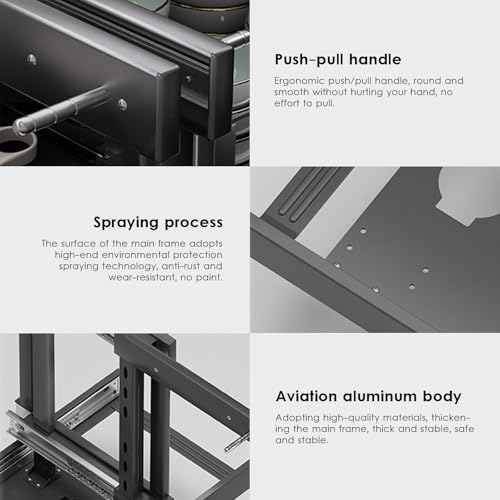 Push-pull handle

Ergonomic push/pull handle, round and smooth without hurting your hand, no effort to pull.

Spraying process

The surface of the main frame adopts high-end environmental protection spraying technology, anti-rust and wear-resistant, no paint.

Aviation aluminum body

Adopting high-quality materials, thickening the main frame, thick and stable, safe and stable.