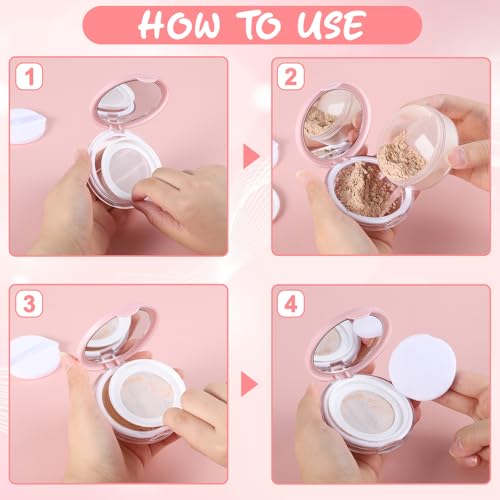 HOW TO USE

1

2

3

4