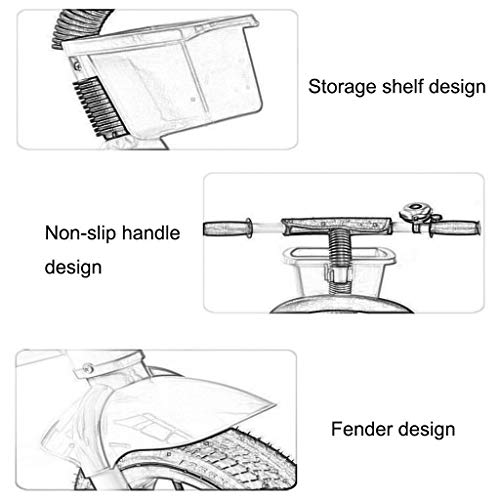 Storage shelf design

Non-slip handle design

Fender design