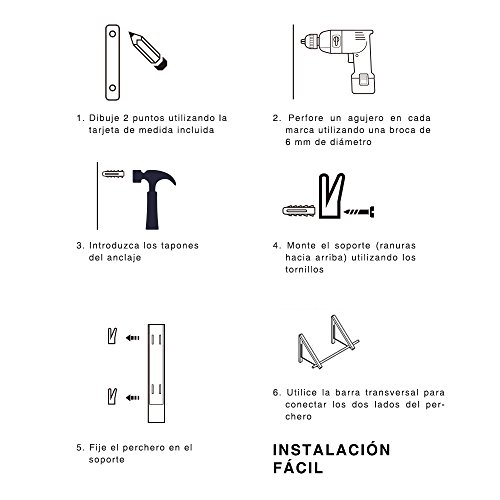 1. Dibuje 2 puntos utilizando la tarjeta de medida incluida

2. Perfore un agujero en cada marca utilizando una broca de 6 mm de diámetro

3. Introduzca los tapones del anclaje

4. Monte el soporte (ranuras hacia arriba) utilizando los tornillos

5. Fije el perchero en el soporte

6. Utilice la barra transversal para conectar los dos lados del perchero

INSTALACIÓN FÁCIL