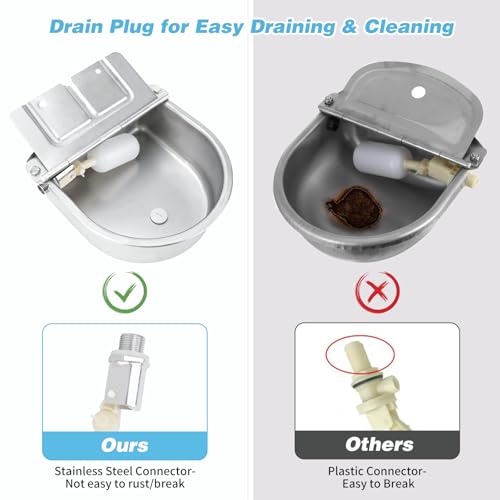 Drain Plug for Easy Draining & Cleaning

Ours

Stainless Steel Connector-
Not easy to rust/break

Others

Plastic Connector-
Easy to Break