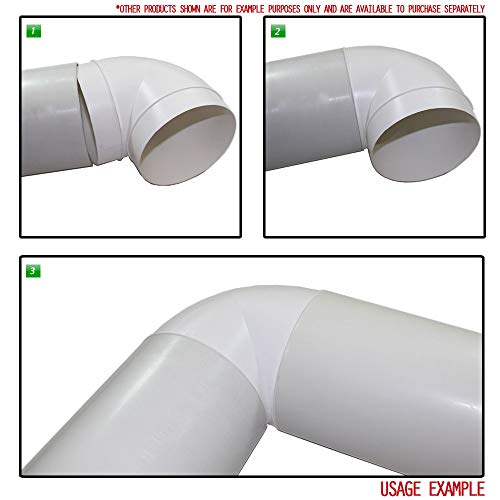 *OTHER PRODUCTS SHOWN ARE FOR EXAMPLE PURPOSES ONLY AND ARE AVAILABLE TO PURCHASE SEPARATELY

1

2

3

USAGE EXAMPLE