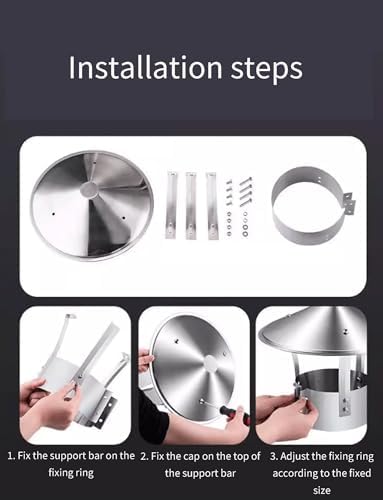 Installation steps

1. Fix the support bar on the fixing ring

2. Fix the cap on the top of the support bar

3. Adjust the fixing ring according to the fixed size