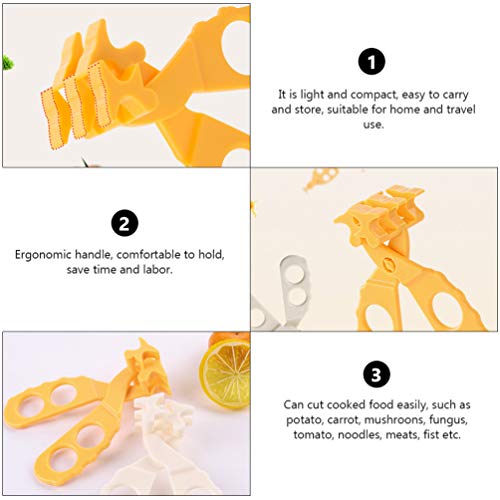 1

It is light and compact, easy to carry and store, suitable for home and travel use.

2

Ergonomic handle, comfortable to hold, save time and labor.

3

Can cut cooked food easily, such as potato, carrot, mushrooms, fungus, tomato, noodles, meats, fist etc.