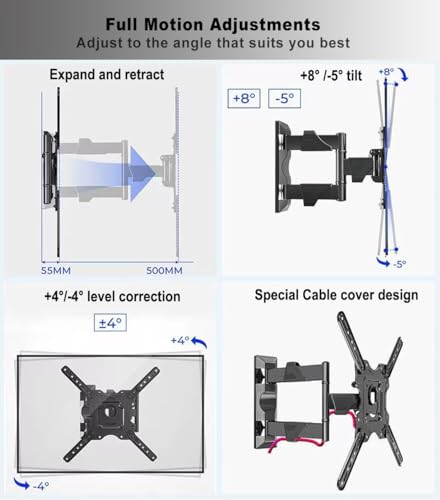 Full Motion Adjustments
Adjust to the angle that suits you best

Expand and retract

55MM 500MM

+8° /-5° tilt

+8° -5°

+8°

-5°

+4°/-4° level correction

±4°

+4°

-4°

Special Cable cover design