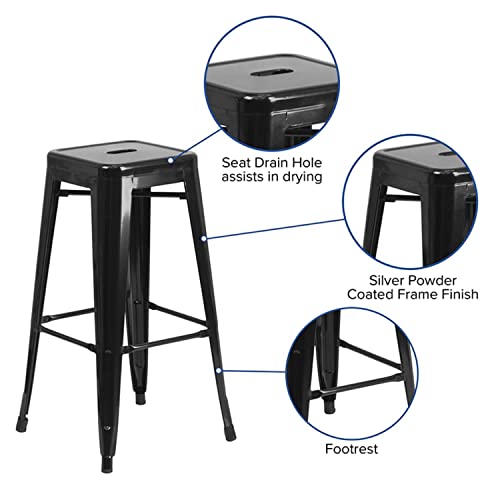 Seat Drain Hole
assists in drying

Silver Powder
Coated Frame Finish

Footrest