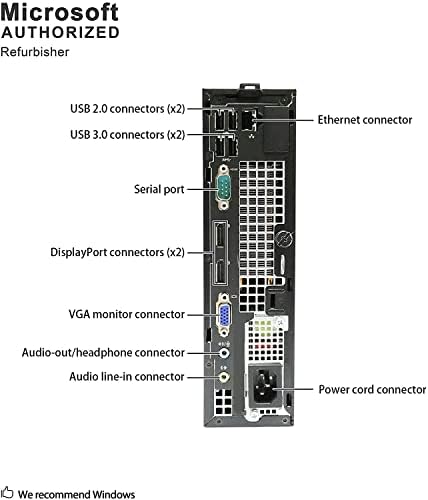 Microsoft
AUTHORIZED
Refurbisher

USB 2.0 connectors (x2)
USB 3.0 connectors (x2)
Serial port
DisplayPort connectors (x2)
VGA monitor connector
Audio-out/headphone connector
Audio line-in connector

Ethernet connector
Power cord connector

We recommend Windows