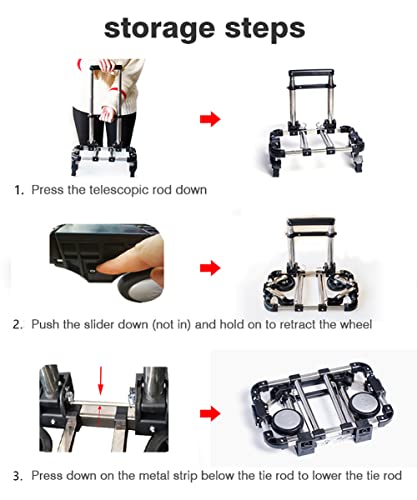 storage steps

1. Press the telescopic rod down

2. Push the slider down (not in) and hold on to retract the wheel

3. Press down on the metal strip below the tie rod to lower the tie rod