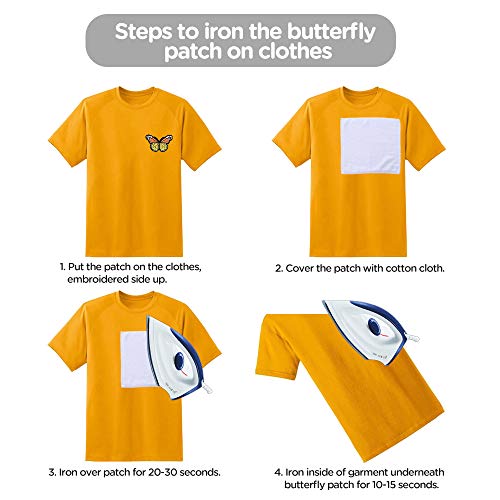 Steps to iron the butterfly patch on clothes

1. Put the patch on the clothes, embroidered side up.

2. Cover the patch with cotton cloth.

3. Iron over patch for 20-30 seconds.

4. Iron inside of garment underneath butterfly patch for 10-15 seconds.