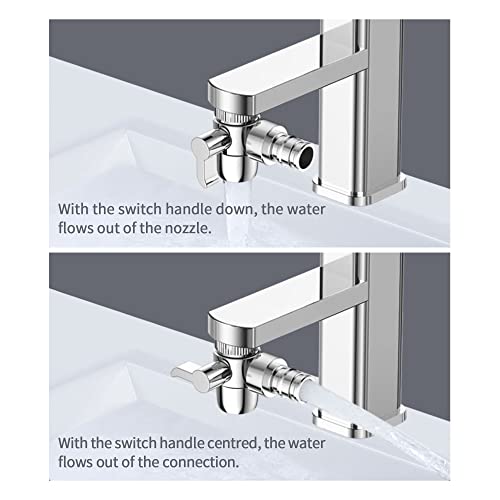 With the switch handle down, the water flows out of the nozzle.

With the switch handle centred, the water flows out of the connection.