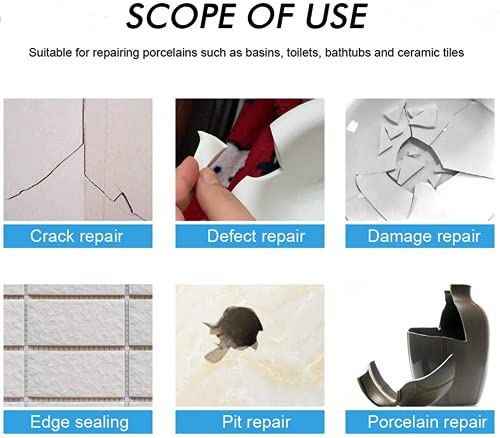 SCOPE OF USE

Suitable for repairing porcelains such as basins, toilets, bathtubs and ceramic tiles

Crack repair

Defect repair

Damage repair

Edge sealing

Pit repair

Porcelain repair