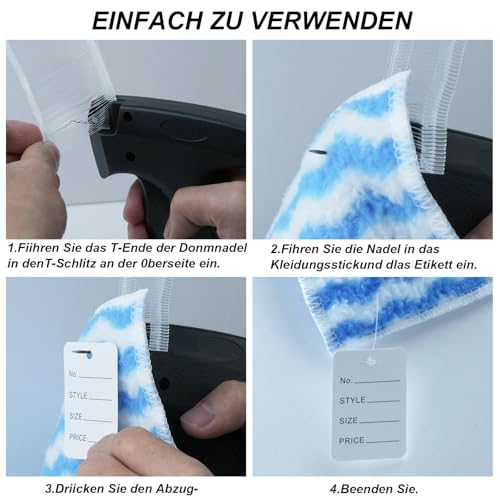 EINFACH ZU VERWENDEN

1.Fiihren Sie das T-Ende der Donmnadel in denT-Schlitz an der 0berseite ein.

2.Fihren Sie die Nadel in das Kleidungsstickund dlas Etikett ein.

No.
STYLE
SIZE
PRICE

No.
STYLE
SIZE
PRICE

3.Driicken Sie den Abzug-

4.Beenden Sie.