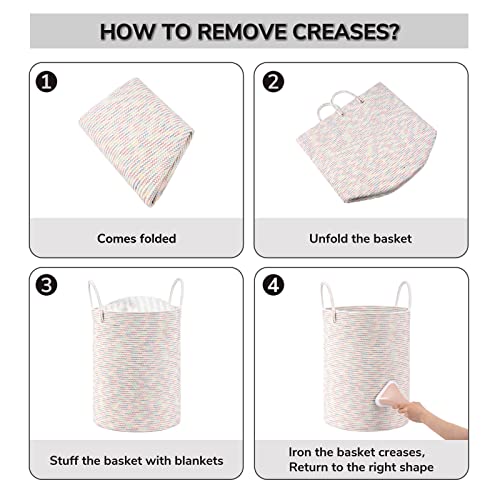 HOW TO REMOVE CREASES?

1

Comes folded

2

Unfold the basket

3

Stuff the basket with blankets

4

Iron the basket creases, Return to the right shape