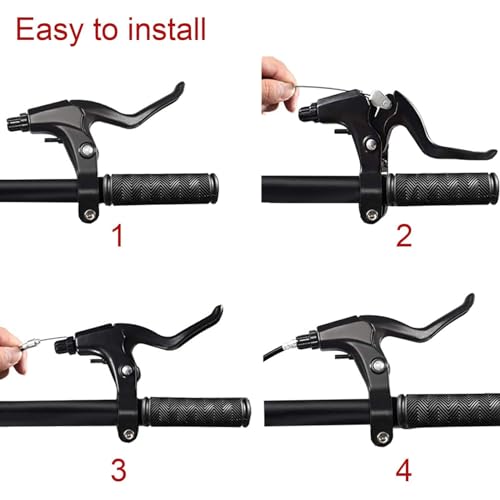 Easy to install

1

2

3

4