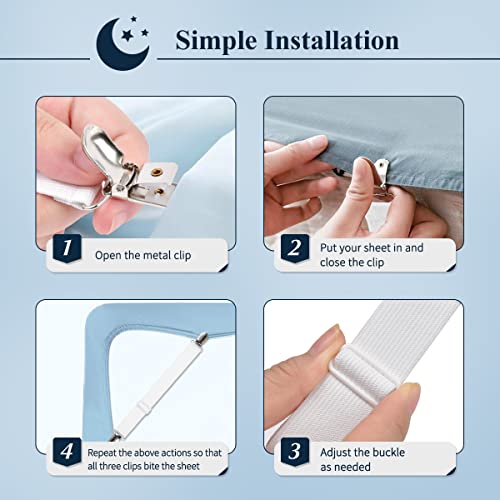 Simple Installation

1 Open the metal clip

2 Put your sheet in and close the clip

4 Repeat the above actions so that all three clips bite the sheet

3 Adjust the buckle as needed