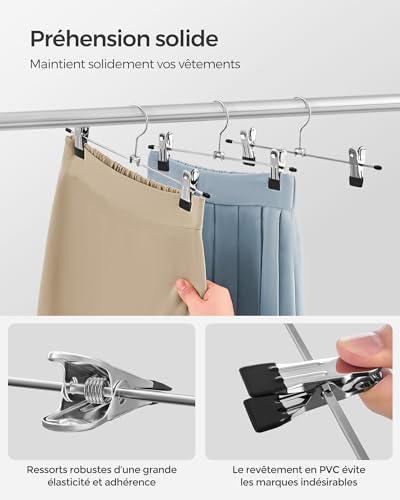 Préhension solide

Maintient solidement vos vêtements

Ressorts robustes d'une grande élasticité et adhérence

Le revêtement en PVC évite les marques indésirables