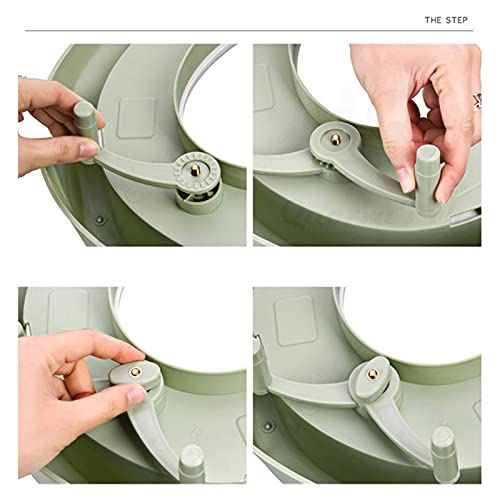 THE STEP