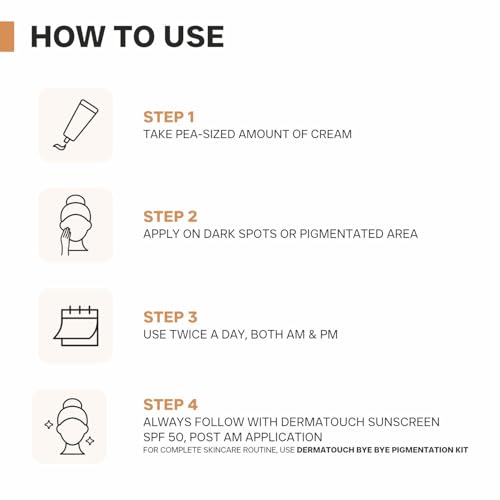 HOW TO USE

STEP 1
TAKE PEA-SIZED AMOUNT OF CREAM

STEP 2
APPLY ON DARK SPOTS OR PIGMENTATED AREA

STEP 3
USE TWICE A DAY, BOTH AM & PM

STEP 4
ALWAYS FOLLOW WITH DERMATOUCH SUNSCREEN SPF 50, POST AM APPLICATION
FOR COMPLETE SKINCARE ROUTINE, USE DERMATOUCH BYE BYE PIGMENTATION KIT