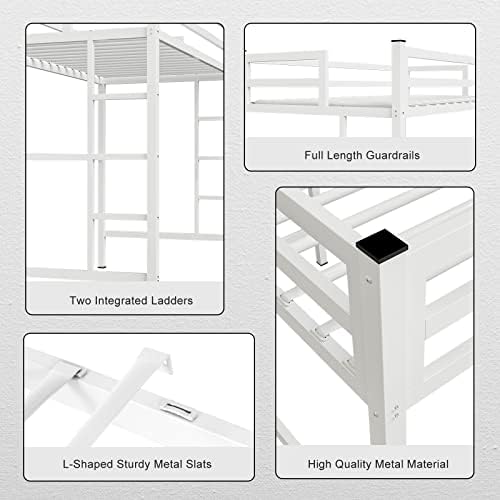 Two Integrated Ladders

Full Length Guardrails

L-Shaped Sturdy Metal Slats

High Quality Metal Material