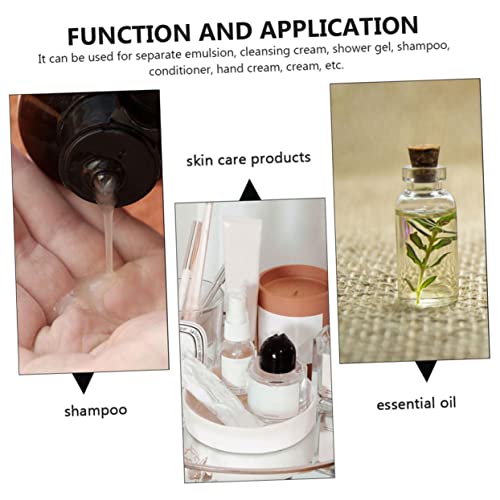 FUNCTION AND APPLICATION

It can be used for separate emulsion, cleansing cream, shower gel, shampoo, conditioner, hand cream, cream, etc.

skin care products

shampoo

essential oil