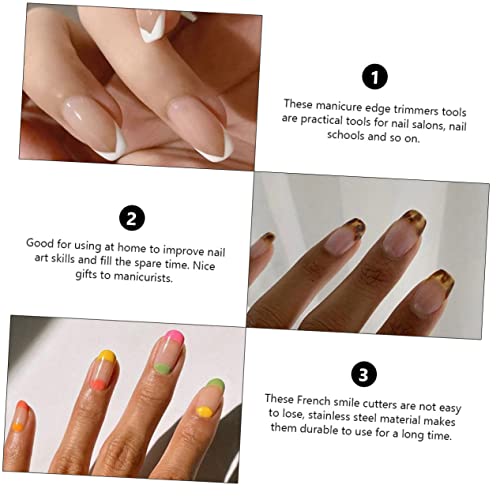 1

These manicure edge trimmers tools are practical tools for nail salons, nail schools and so on.

2

Good for using at home to improve nail art skills and fill the spare time. Nice gifts to manicurists.

3

These French smile cutters are not easy to lose, stainless steel material makes them durable to use for a long time.