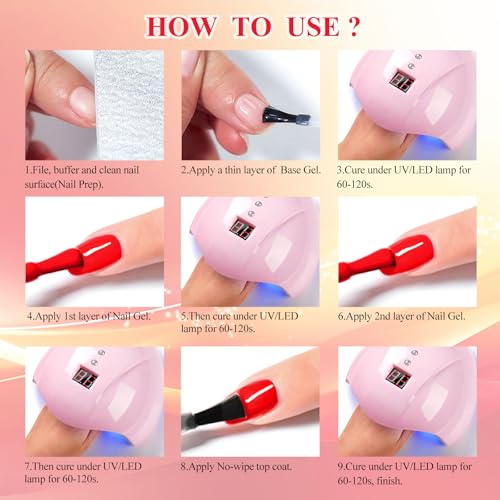 HOW TO USE ?

1.File, buffer and clean nail surface(Nail Prep).

2.Apply a thin layer of Base Gel.

3.Cure under UV/LED lamp for 60-120s.

4.Apply 1st layer of Nail Gel.

5.Then cure under UV/LED lamp for 60-120s.

6.Apply 2nd layer of Nail Gel.

7.Then cure under UV/LED lamp for 60-120s.

8.Apply No-wipe top coat.

9.Cure under UV/LED lamp for 60-120s, finish.