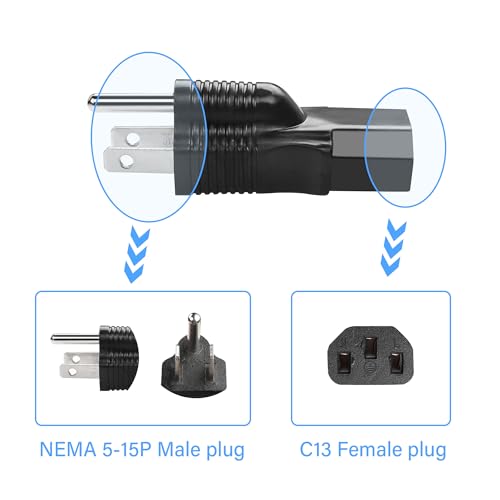 NEMA 5-15P Male plug

C13 Female plug