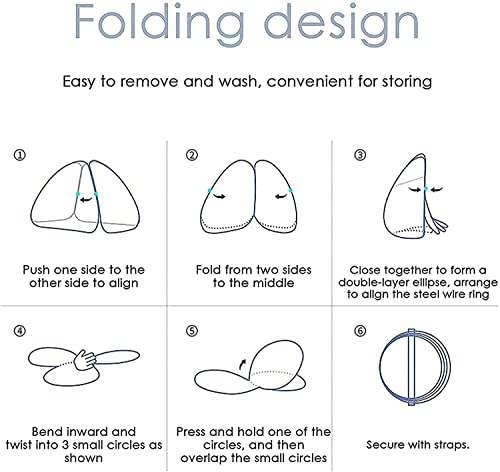 Folding design

Easy to remove and wash, convenient for storing

①

Push one side to the other side to align

②

Fold from two sides to the middle

③

Close together to form a double-layer ellipse, arrange to align the steel wire ring

④

Bend inward and twist into 3 small circles as shown

⑤

Press and hold one of the circles, and then overlap the small circles

⑥

Secure with straps.