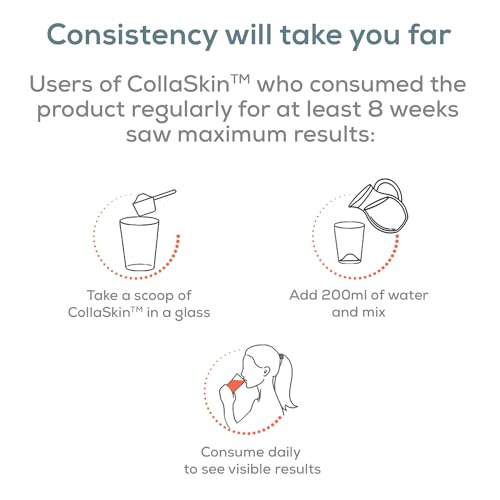 Consistency will take you far

Users of CollaSkin™ who consumed the product regularly for at least 8 weeks saw maximum results:

Take a scoop of CollaSkin™ in a glass

Add 200ml of water and mix

Consume daily to see visible results