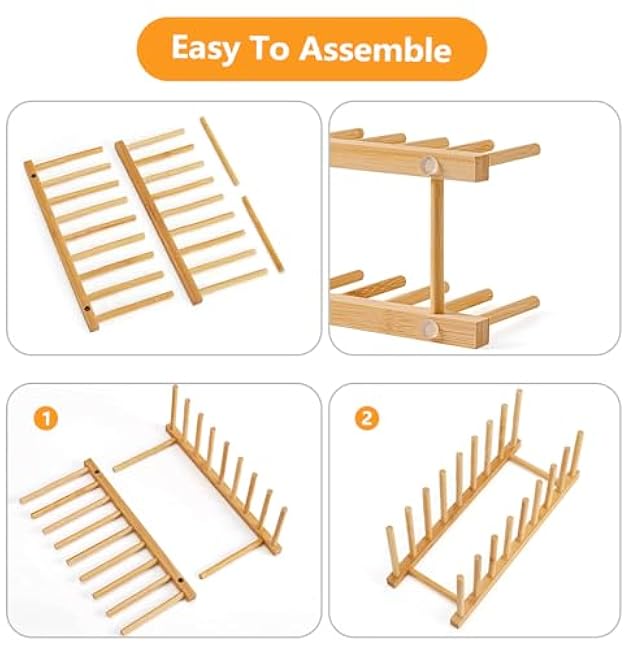 Easy To Assemble

1

2