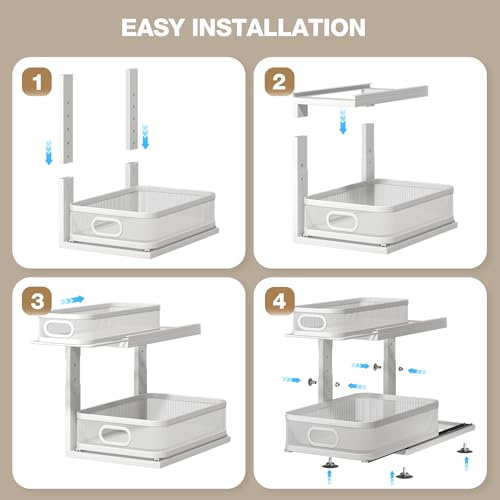 EASY INSTALLATION

1

2

3

4