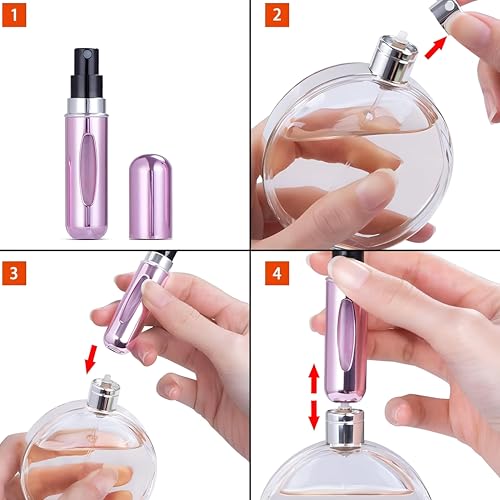 1

2

3

4