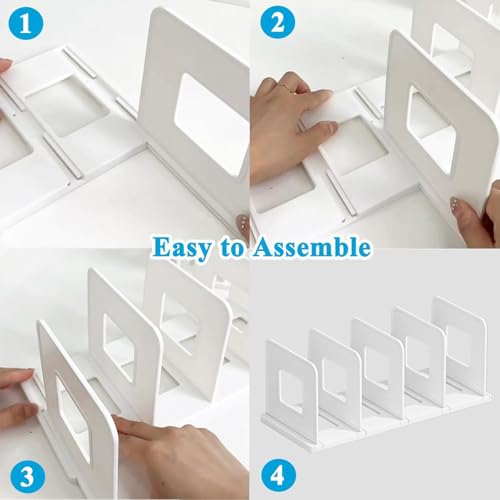 1

2

Easy to Assemble

3

4