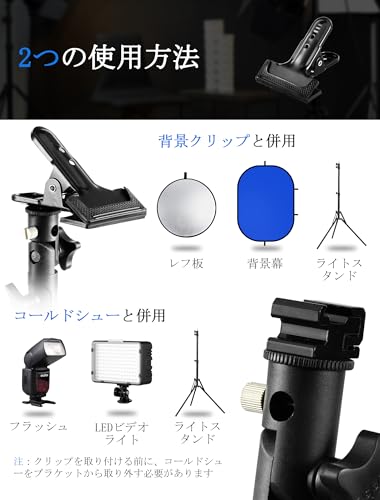 2つの使用方法

背景クリップと併用

レフ板

背景幕

ライトスタンド

コールドシューと併用

フラッシュ

LEDビデオライト

ライトスタンド

注：クリップを取り付ける前に、コールドシューをブラケットから取り外す必要があります