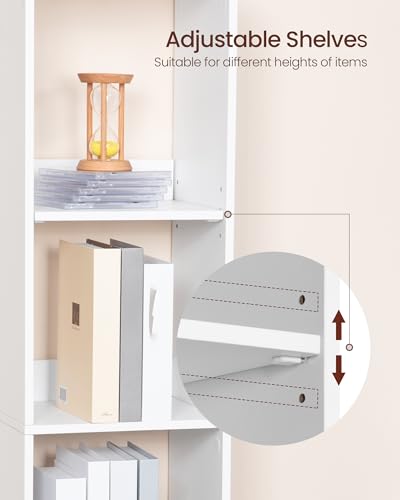 Adjustable Shelves
Suitable for different heights of items