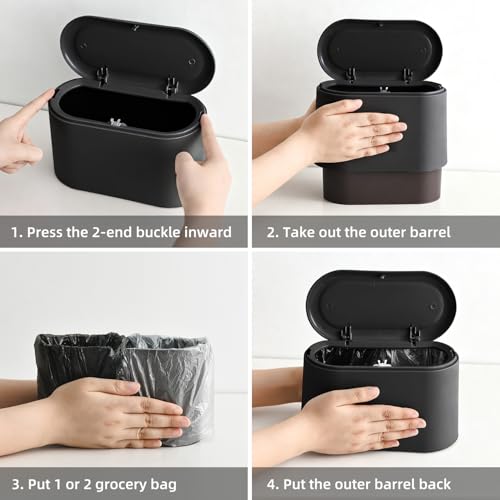 1. Press the 2-end buckle inward

2. Take out the outer barrel

3. Put 1 or 2 grocery bag

4. Put the outer barrel back