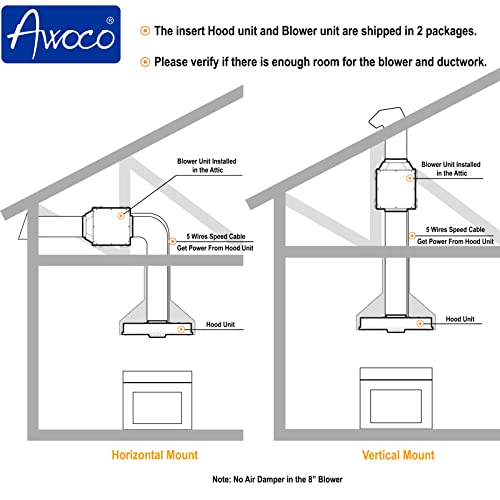 Awoco®

The insert Hood unit and Blower unit are shipped in 2 packages.

Please verify if there is enough room for the blower and ductwork.

Blower Unit Installed in the Attic

5 Wires Speed Cable
Get Power From Hood Unit

Hood Unit

Horizontal Mount

Blower Unit Installed in the Attic

5 Wires Speed Cable
Get Power From Hood Unit

Hood Unit

Vertical Mount

Note: No Air Damper in the 8" Blower