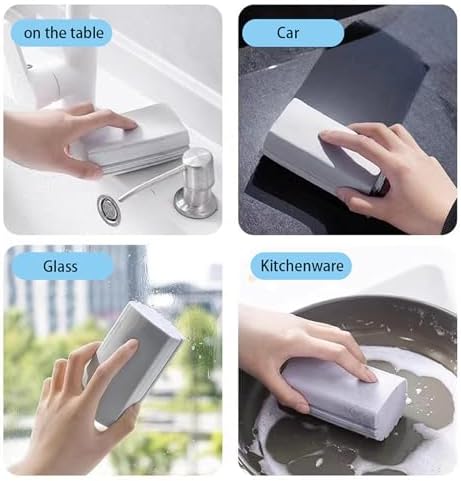 on the table

Car

Glass

Kitchenware