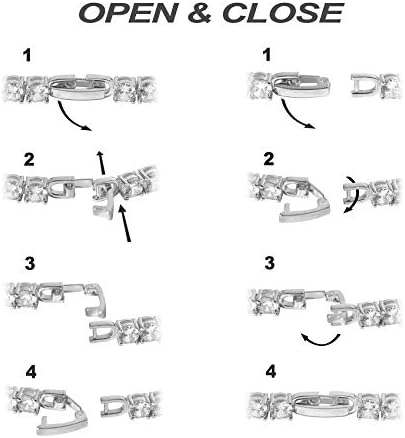 OPEN & CLOSE

1

2

3

4

1

2

3

4