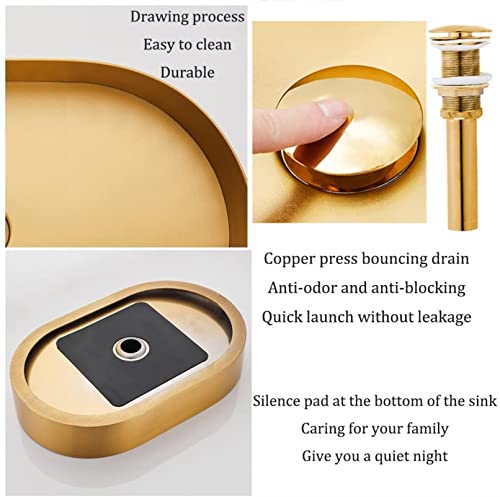 Drawing process
Easy to clean
Durable

Copper press bouncing drain
Anti-odor and anti-blocking
Quick launch without leakage

Silence pad at the bottom of the sink
Caring for your family
Give you a quiet night