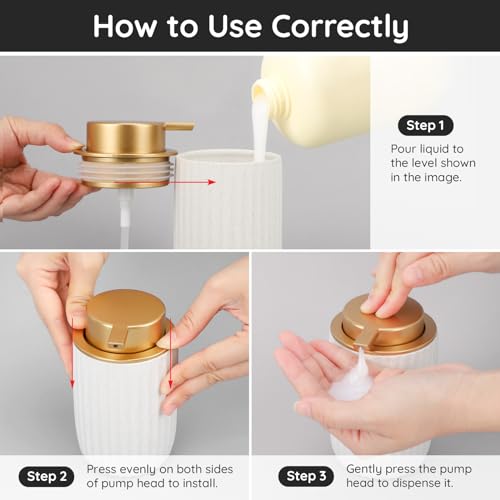 How to Use Correctly

Step 1
Pour liquid to the level shown in the image.

Step 2
Press evenly on both sides of pump head to install.

Step 3
Gently press the pump head to dispense it.