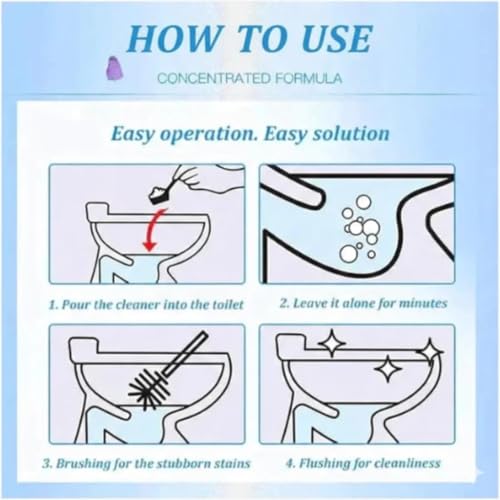 HOW TO USE

CONCENTRATED FORMULA

Easy operation. Easy solution

1. Pour the cleaner into the toilet

2. Leave it alone for minutes

3. Brushing for the stubborn stains

4. Flushing for cleanliness