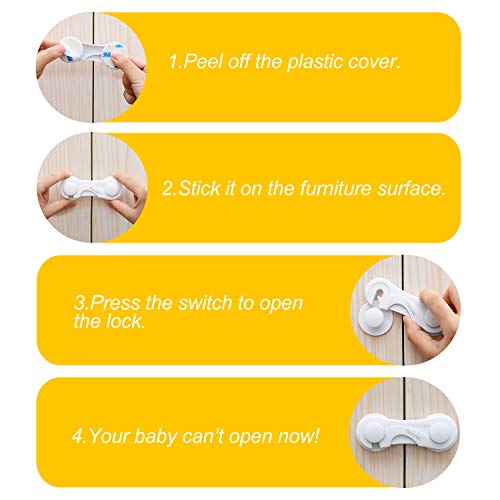 1.Peel off the plastic cover.

2.Stick it on the furniture surface.

3.Press the switch to open the lock.

4.Your baby can't open now!