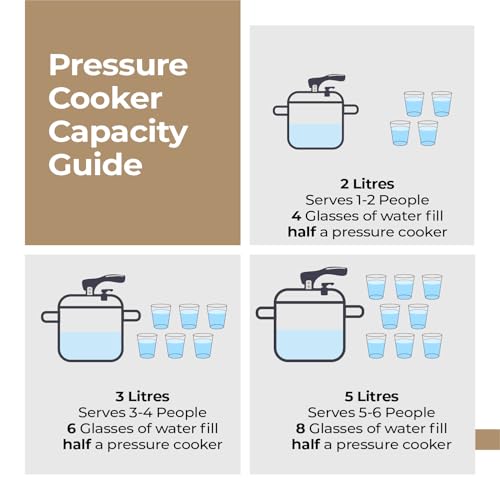 Pressure Cooker Capacity Guide

2 Litres
Serves 1-2 People
4 Glasses of water fill half a pressure cooker

3 Litres
Serves 3-4 People
6 Glasses of water fill half a pressure cooker

5 Litres
Serves 5-6 People
8 Glasses of water fill half a pressure cooker