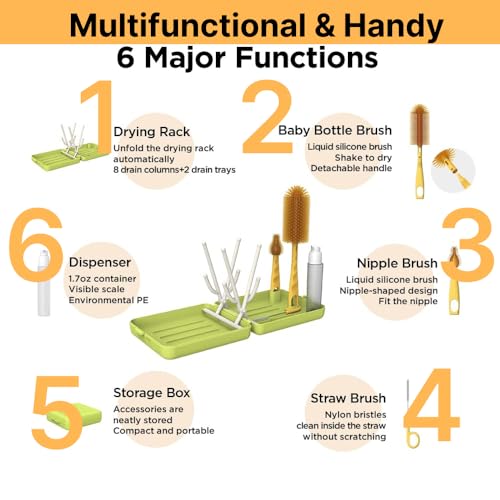 Multifunctional & Handy
6 Major Functions

1
Drying Rack
Unfold the drying rack automatically
8 drain columns+2 drain trays

2
Baby Bottle Brush
Liquid silicone brush
Shake to dry
Detachable handle

6
Dispenser
1.7oz container
Visible scale
Environmental PE

3
Nipple Brush
Liquid silicone brush
Nipple-shaped design
Fit the nipple

5
Storage Box
Accessories are neatly stored
Compact and portable

4
Straw Brush
Nylon bristles
clean inside the straw
without scratching