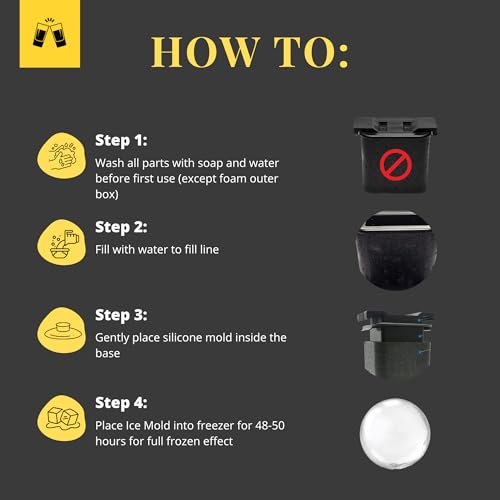 HOW TO:

Step 1:
Wash all parts with soap and water before first use (except foam outer box)

Step 2:
Fill with water to fill line

Step 3:
Gently place silicone mold inside the base

Step 4:
Place Ice Mold into freezer for 48-50 hours for full frozen effect