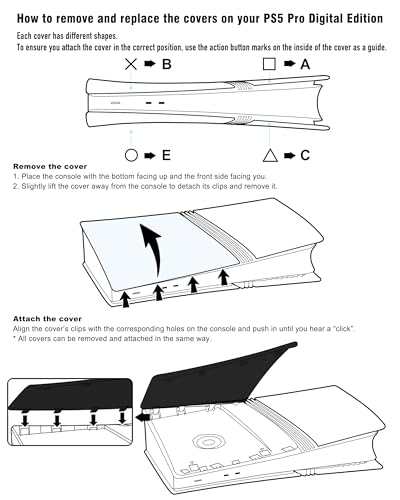 How to remove and replace the covers on your PS5 Pro Digital Edition

Each cover has different shapes.
To ensure you attach the cover in the correct position, use the action button marks on the inside of the cover as a guide.

✕ ➡ B

□ ➡ A

○ ➡ E

△ ➡ C

Remove the cover
1. Place the console with the bottom facing up and the front side facing you.
2. Slightly lift the cover away from the console to detach its clips and remove it.

Attach the cover
Align the cover's clips with the corresponding holes on the console and push in until you hear a "click".
* All covers can be removed and attached in the same way.