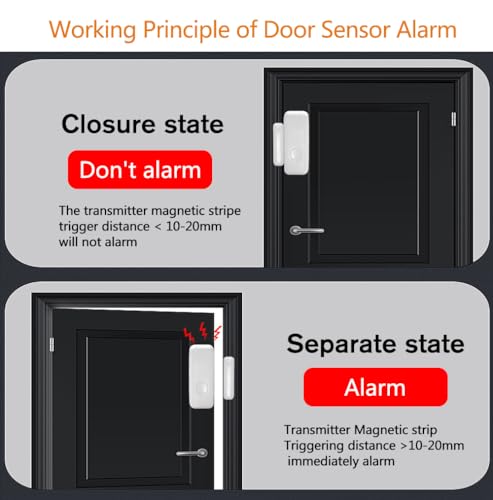 Working Principle of Door Sensor Alarm

Closure state

Don't alarm

The transmitter magnetic stripe trigger distance < 10-20mm will not alarm

Separate state

Alarm

Transmitter Magnetic strip Triggering distance >10-20mm immediately alarm