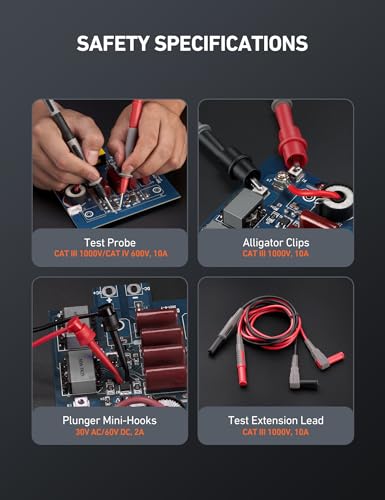 SAFETY SPECIFICATIONS

Test Probe
CAT III 1000V/CAT IV 600V, 10A

Alligator Clips
CAT III 1000V, 10A

Plunger Mini-Hooks
30V AC/60V DC, 2A

Test Extension Lead
CAT III 1000V, 10A