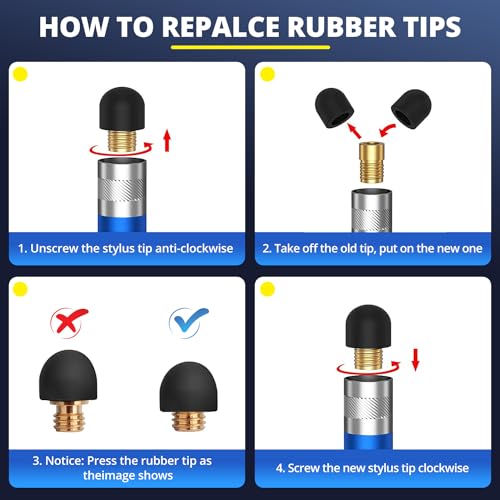 HOW TO REPALCE RUBBER TIPS

1. Unscrew the stylus tip anti-clockwise

2. Take off the old tip, put on the new one

3. Notice: Press the rubber tip as theimage shows

4. Screw the new stylus tip clockwise